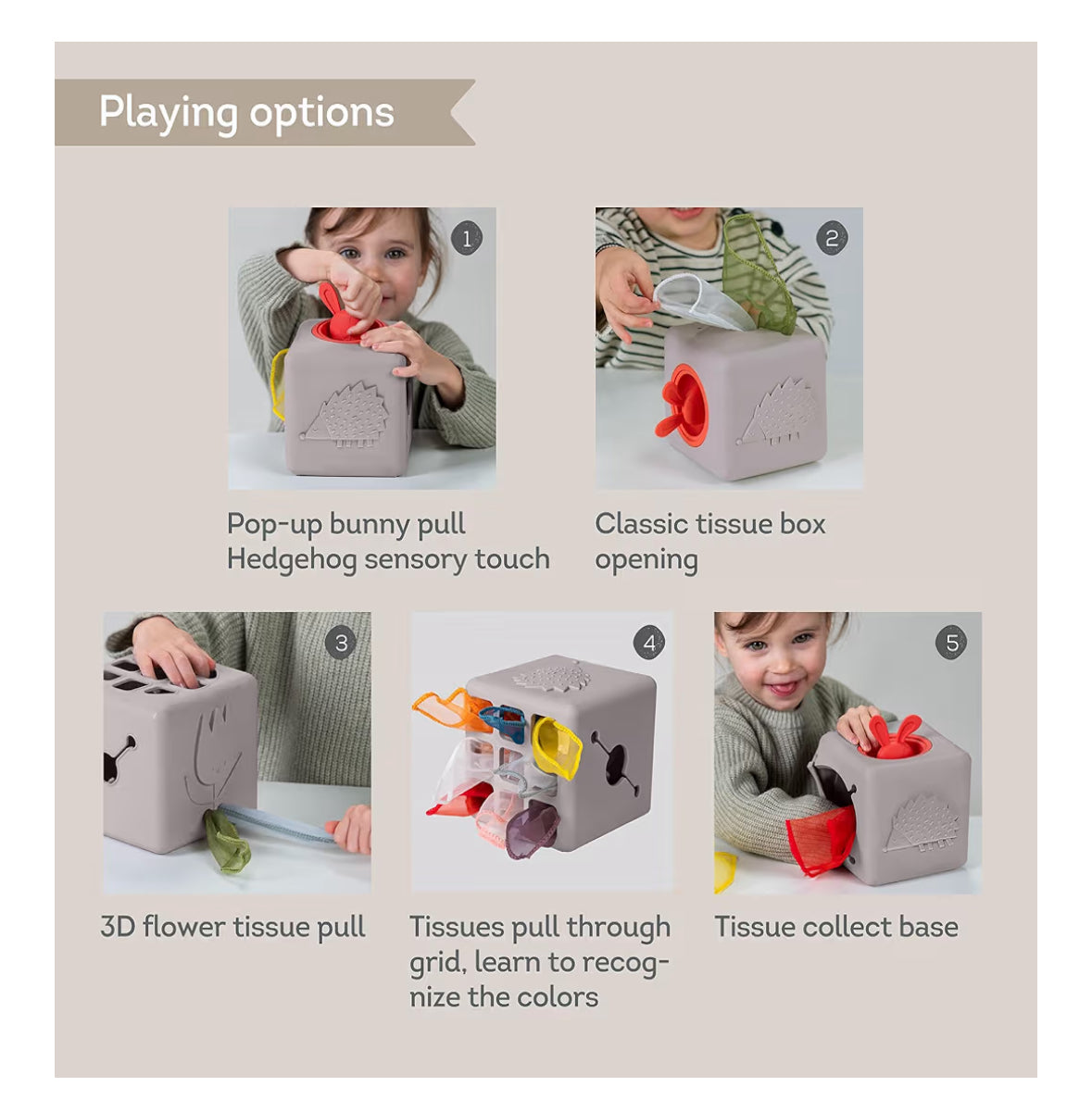 Playing options

1

Pop-up bunny pull
Hedgehog sensory touch

2

Classic tissue box opening

3

3D flower tissue pull

4

Tissues pull through grid, learn to recognize the colors

5

Tissue collect base